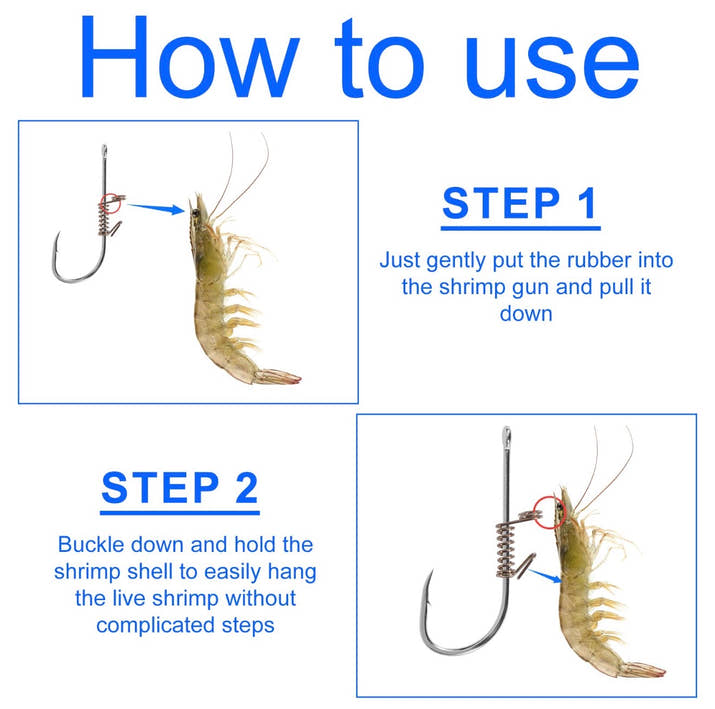 How to use

STEP 1

Just gently put the rubber into the shrimp gun and pull it down

STEP 2

Buckle down and hold the shrimp shell to easily hang the live shrimp without complicated steps