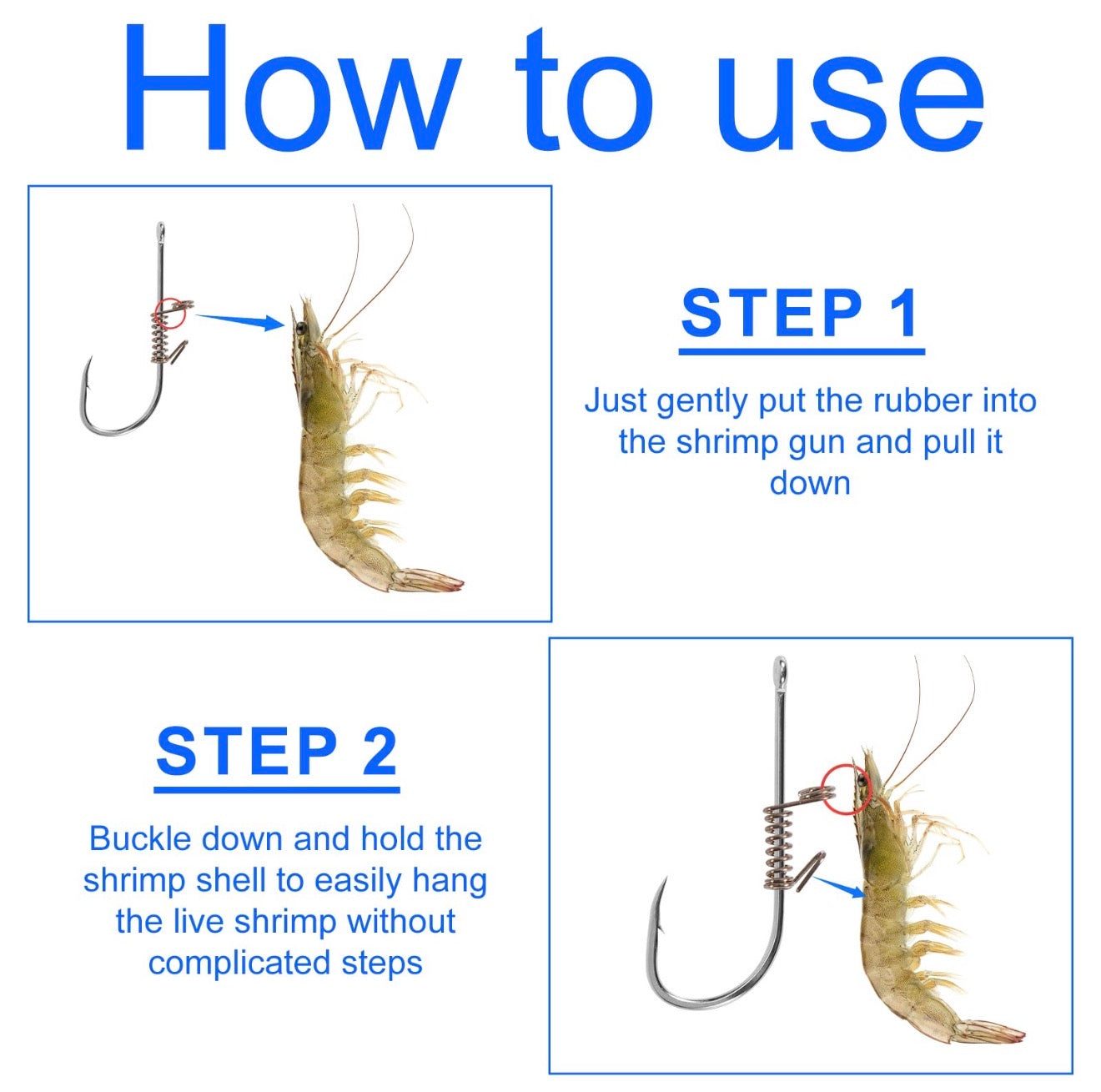 How to use

STEP 1

Just gently put the rubber into the shrimp gun and pull it down

STEP 2

Buckle down and hold the shrimp shell to easily hang the live shrimp without complicated steps