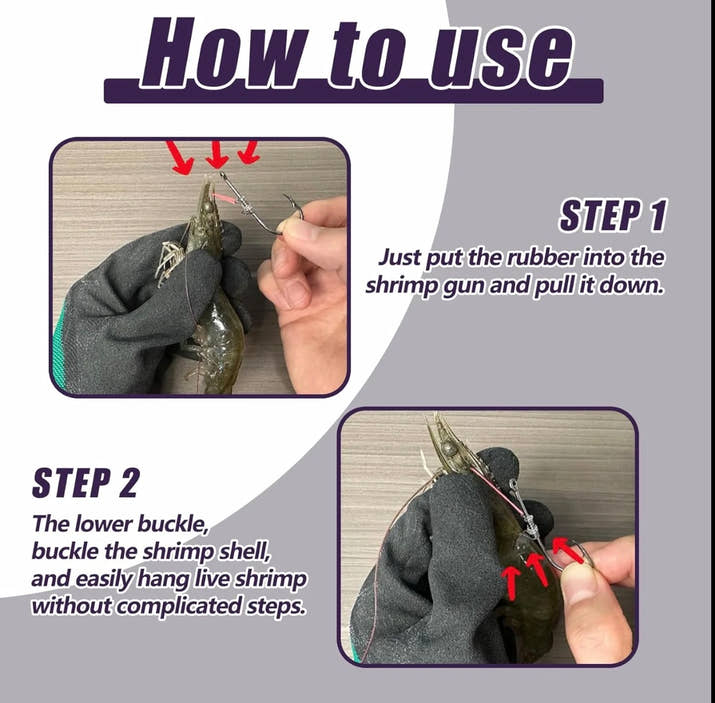 How to use

STEP 1
Just put the rubber into the shrimp gun and pull it down.

STEP 2
The lower buckle, buckle the shrimp shell, and easily hang live shrimp without complicated steps.